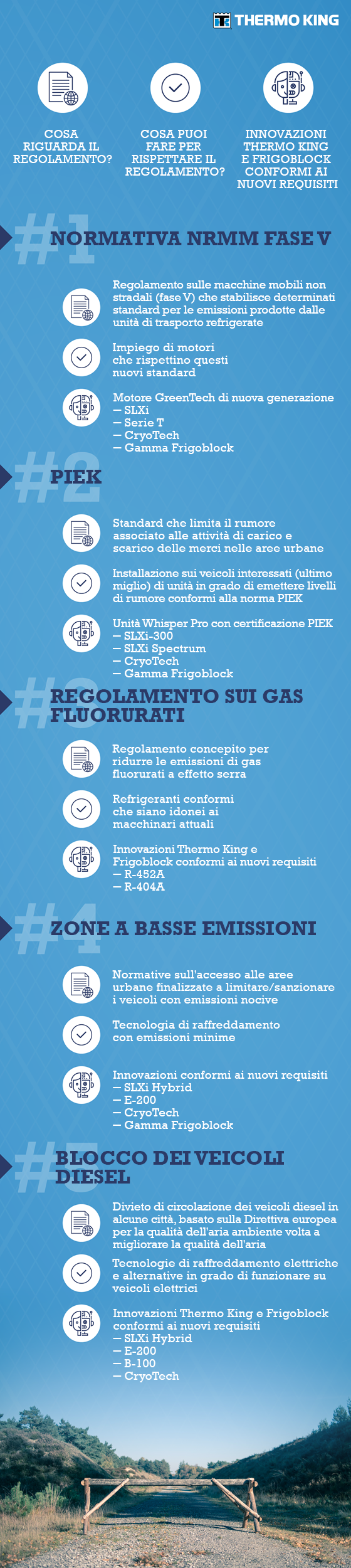 THERMO KING

COSA RIGUARDA IL REGOLAMENTO?

COSA PUOI FARE PER RISPETTARE IL REGOLAMENTO?

INNOVAZIONI THERMO KING E FRIGOBLOCK CONFORMI AI NUOVI REQUISITI

#1 NORMATIVA NRMM FASE V

Regolamento sulle macchine mobili non stradali (fase V) che stabilisce determinati standard per le emissioni prodotte dalle unità di trasporto refrigerate

Impiego di motori che rispettino questi nuovi standard

Motore GreenTech di nuova generazione
— SLXi
— Serie T
— CryoTech
— Gamma Frigoblock

#2 PIEK

Standard che limita il rumore associato alle attività di carico e scarico delle merci nelle aree urbane

Installazione sui veicoli interessati (ultimo miglio) di unità in grado di emettere livelli di rumore conformi alla norma PIEK

Unità Whisper Pro con certificazione PIEK
— SLXi-300
— SLXi Spectrum
— CryoTech
— Gamma Frigoblock

#3 REGOLAMENTO SUI GAS FLUORURATI

Regolamento concepito per ridurre le emissioni di gas fluorurati a effetto serra

Refrigeranti conformi che siano idonei ai macchinari attuali

Innovazioni Thermo King e Frigoblock conformi ai nuovi requisiti
— R-452A
— R-404A

#4 ZONE A BASSE EMISSIONI

Normative sull'accesso alle aree urbane finalizzate a limitare/sanzionare i veicoli con emissioni nocive

Tecnologia di raffreddamento con emissioni minime

Innovazioni conformi ai nuovi requisiti
— SLXi Hybrid
— E-200
— CryoTech
— Gamma Frigoblock

#5 BLOCCO DEI VEICOLI DIESEL

Divieto di circolazione dei veicoli diesel in alcune città, basato sulla Direttiva europea per la qualità dell'aria ambiente volta a migliorare la qualità dell'aria

Tecnologie di raffreddamento elettriche e alternative in grado di funzionare su veicoli elettrici

Innovazioni Thermo King e Frigoblock conformi ai nuovi requisiti
— SLXi Hybrid
— E-200
— B-100
— CryoTech