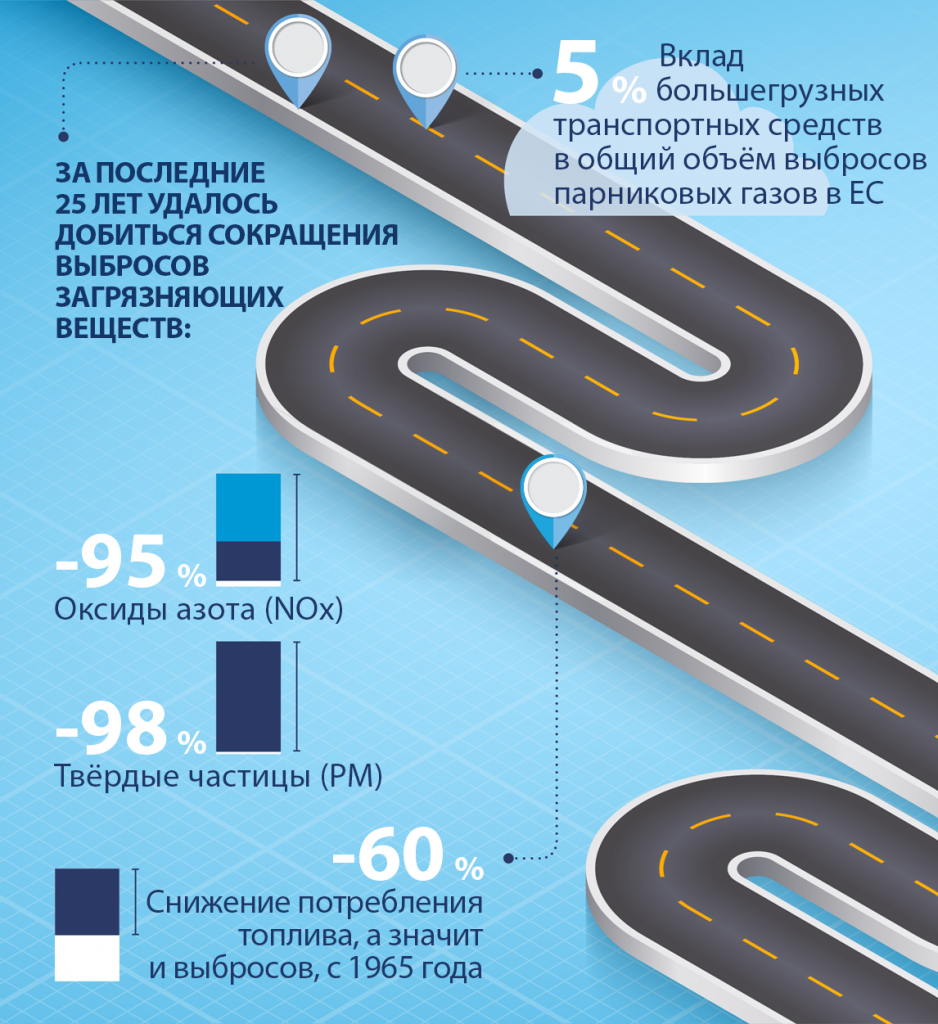 5 % Вклад большегрузных транспортных средств в общий объём выбросов парниковых газов в ЕС

ЗА ПОСЛЕДНИЕ 25 ЛЕТ УДАЛОСЬ ДОБИТЬСЯ СОКРАЩЕНИЯ ВЫБРОСОВ ЗАГРЯЗНЯЮЩИХ ВЕЩЕСТВ:

-95 %
Оксиды азота (NOx)

-98 %
Твёрдые частицы (PM)

-60 %
Снижение потребления топлива, а значит и выбросов, с 1965 года