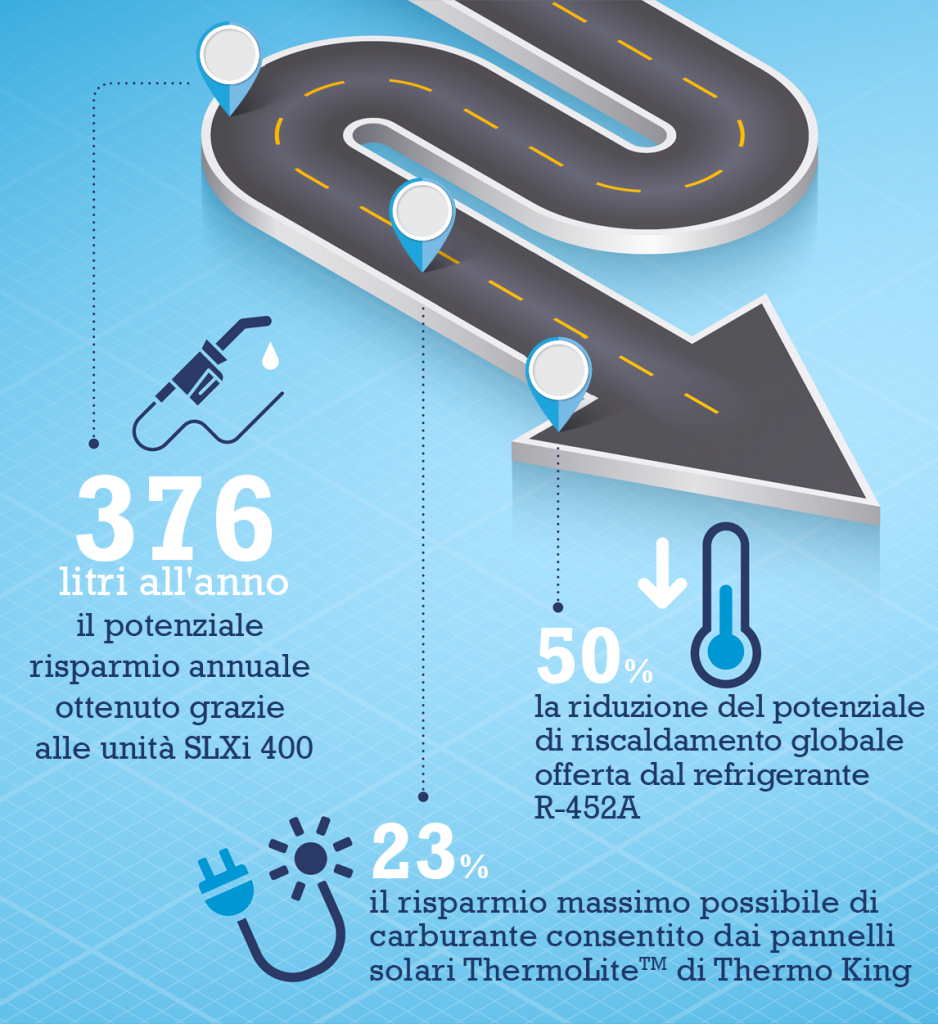 376
litri all'anno
il potenziale risparmio annuale ottenuto grazie alle unità SLXi 400

50%
la riduzione del potenziale di riscaldamento globale offerta dal refrigerante R-452A

23%
il risparmio massimo possibile di carburante consentito dai pannelli solari ThermoLite™ di Thermo King