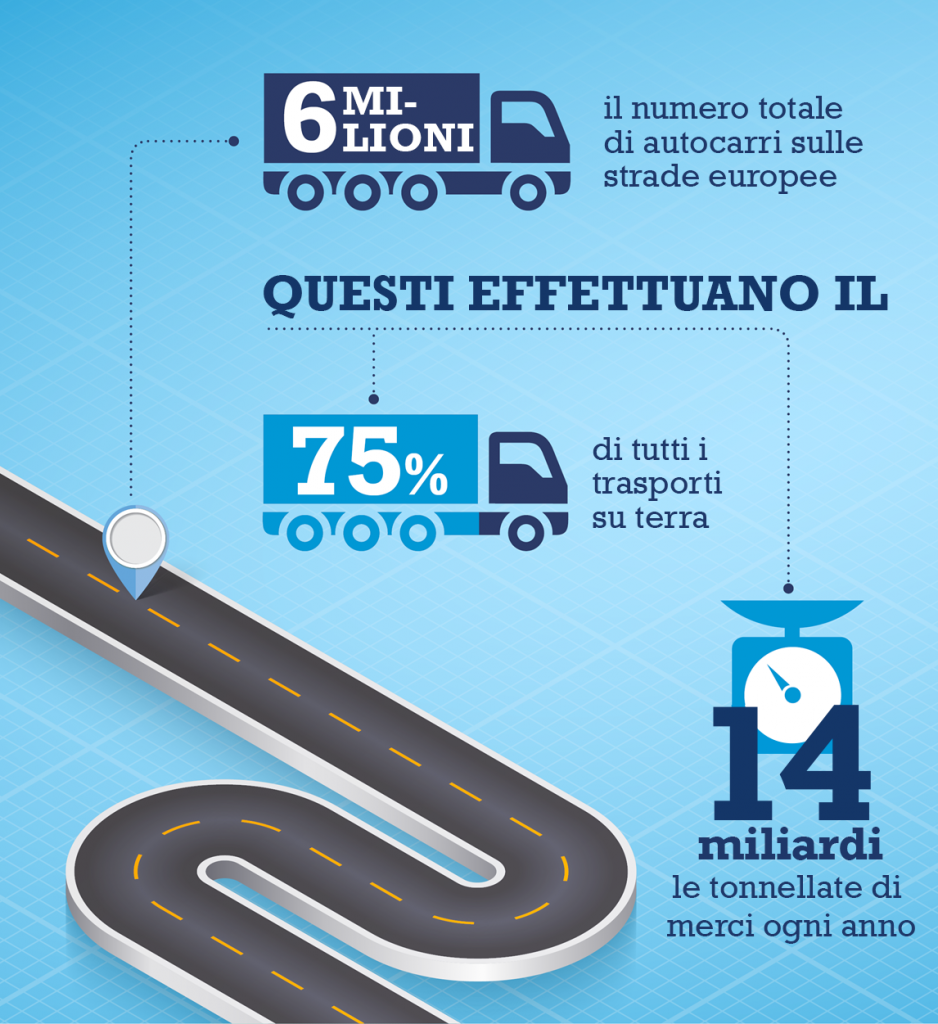 6 MILIONI

il numero totale di autocarri sulle strade europee

QUESTI EFFETTUANO IL

75%

di tutti i trasporti su terra

14 miliardi

le tonnellate di merci ogni anno