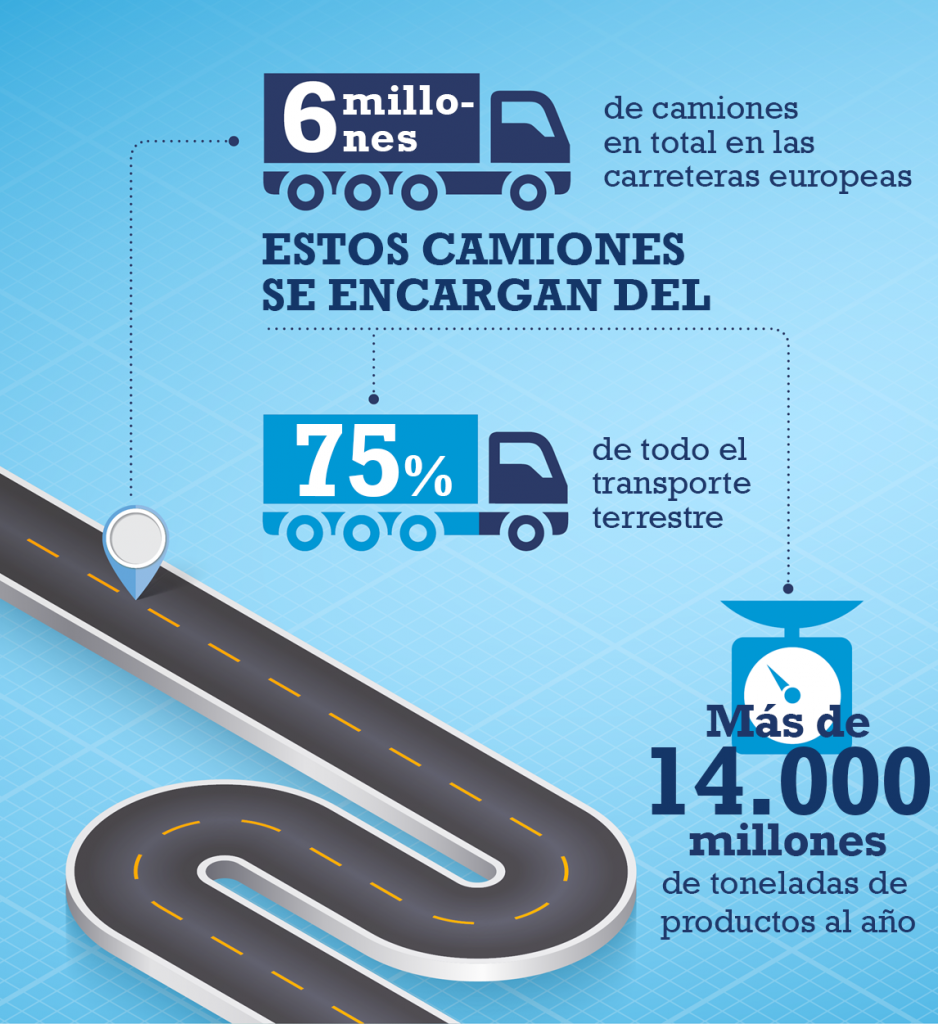 6 millones

de camiones en total en las carreteras europeas

ESTOS CAMIONES SE ENCARGAN DEL

75%

de todo el transporte terrestre

Más de 14.000 millones de toneladas de productos al año