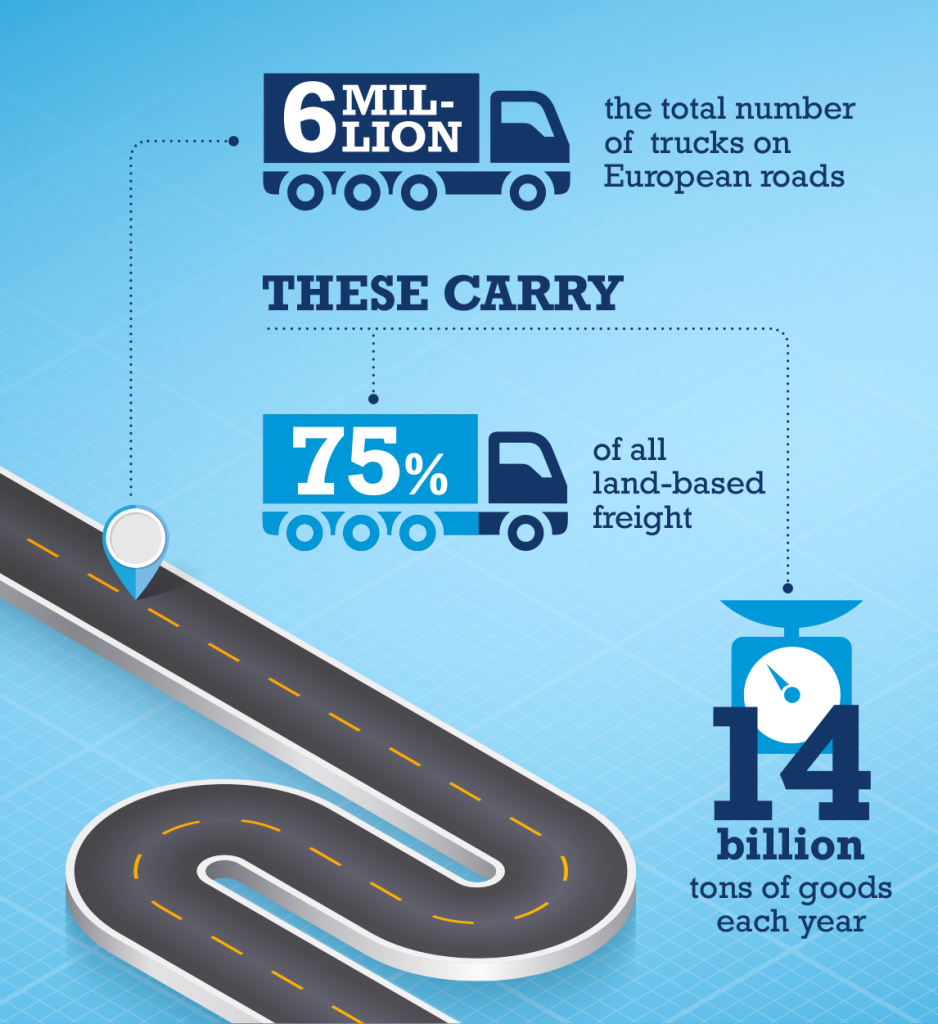 6 MILLION

the total number of trucks on European roads

THESE CARRY

75%

of all land-based freight

14

billion

tons of goods each year