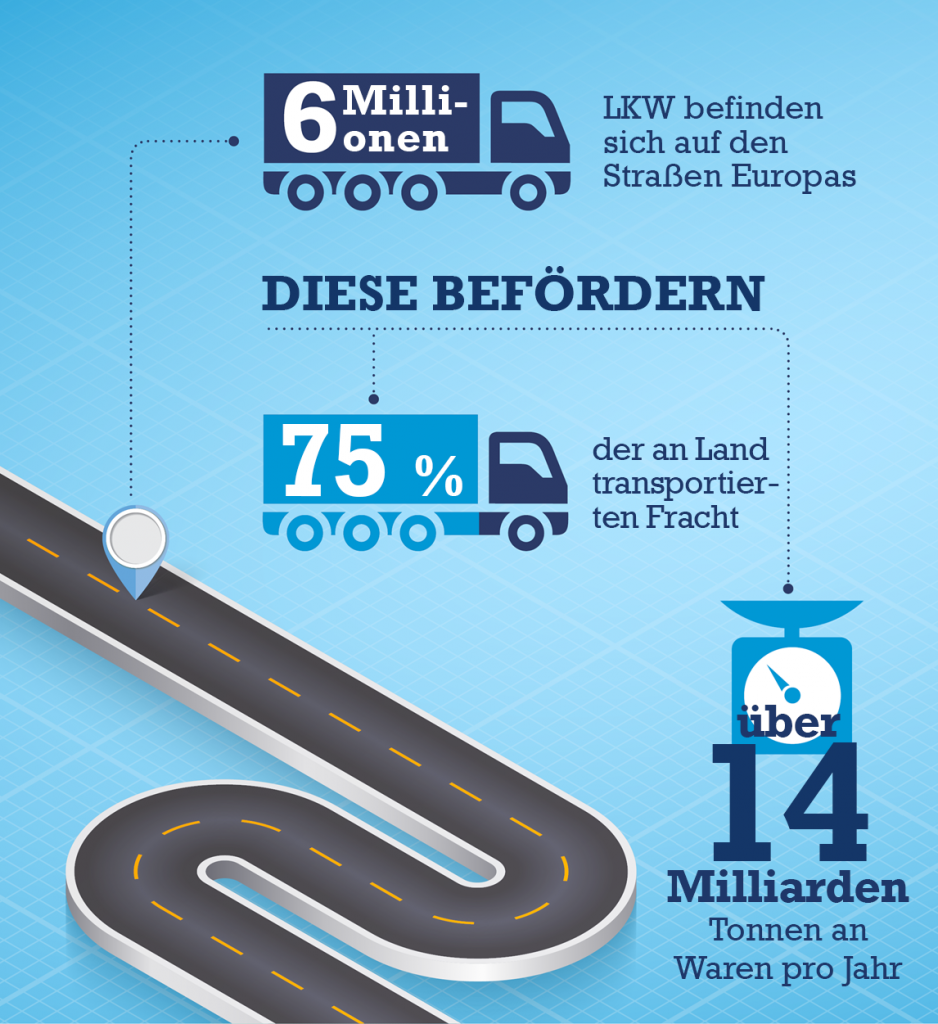 6 Millionen

LKW befinden sich auf den Straßen Europas

DIESE BEFÖRDERN

75 %

der an Land transportierten Fracht

über

14

Milliarden

Tonnen an Waren pro Jahr